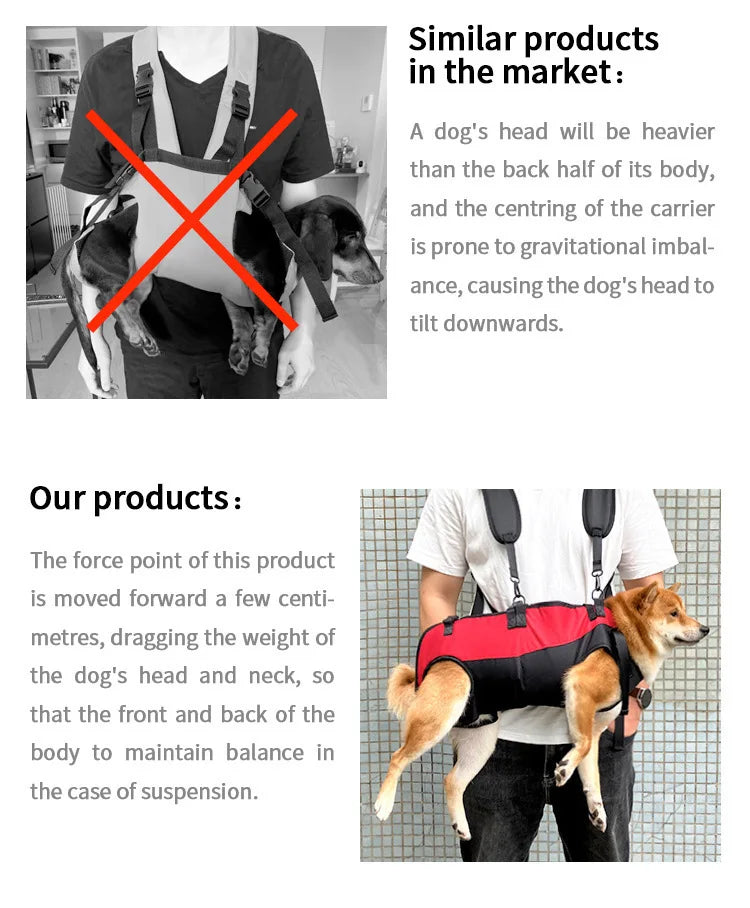 Similar products in the market：

A dog's head will be heavier than the back half of its body, and the centring of the carrier is prone to gravitational imbalance, causing the dog's head to tilt downwards.

Our products：

The force point of this product is moved forward a few centimetres, dragging the weight of the dog's head and neck, so that the front and back of the body to maintain balance in the case of suspension.